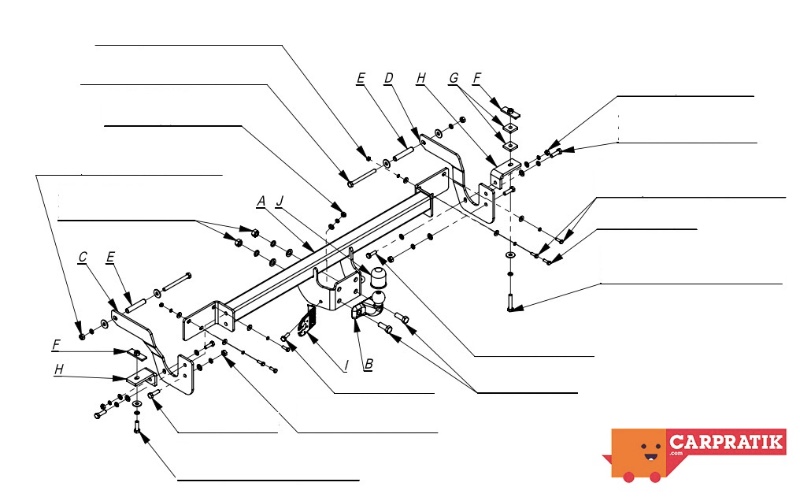 E D H G F

A J

C E

F

H

I B

CARPRATIK
.com